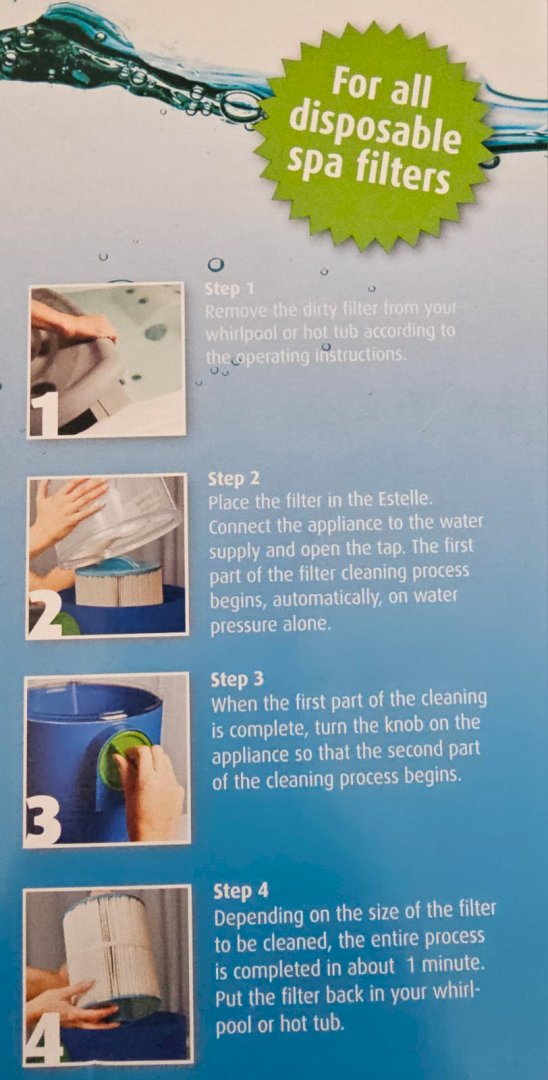 For all disposable spa filters

1

Step 1
Remove the dirty filter from your whirlpool or hot tub according to the operating instructions.

2

Step 2
Place the filter in the Estelle. Connect the appliance to the water supply and open the tap. The first part of the filter cleaning process begins, automatically, on water pressure alone.

3

Step 3
When the first part of the cleaning is complete, turn the knob on the appliance so that the second part of the cleaning process begins.

4

Step 4
Depending on the size of the filter to be cleaned, the entire process is completed in about 1 minute. Put the filter back in your whirlpool or hot tub.